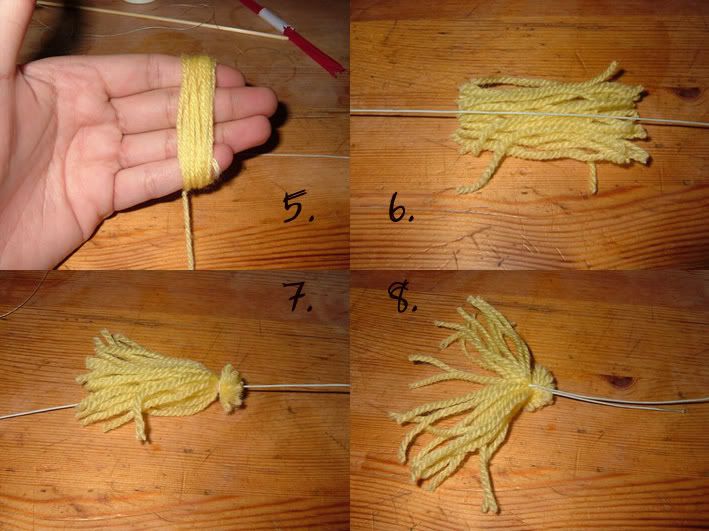 5.

6.

7.

8.