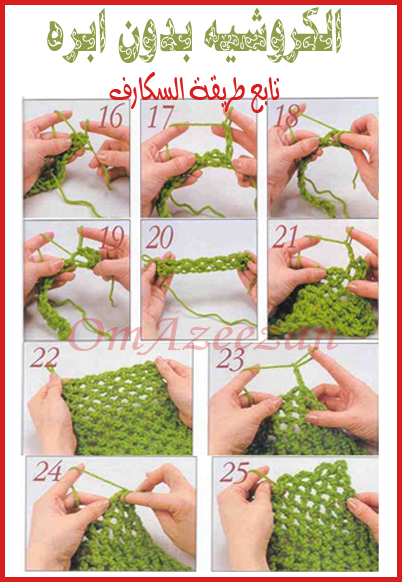 الكروشيه بدون ابره

تابع طريقة السكارف

16

17

18

19

20

21

OmAzeezan

22

23

24

25