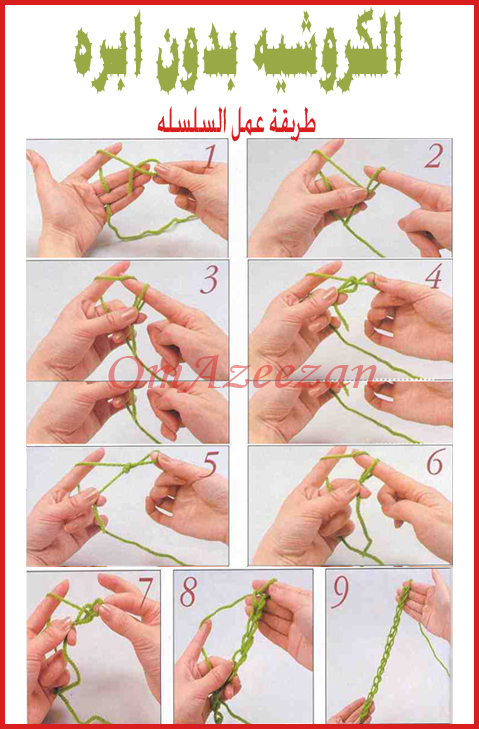 الكروشيه بدون ابره

طريقة عمل السلسله

1

2

3

4

OmAzeezan

5

6

7

8

9